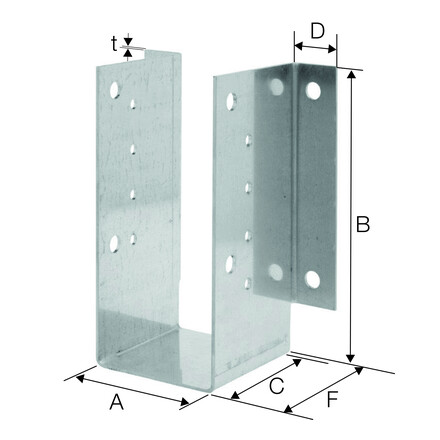 t
D
B
A
C
F