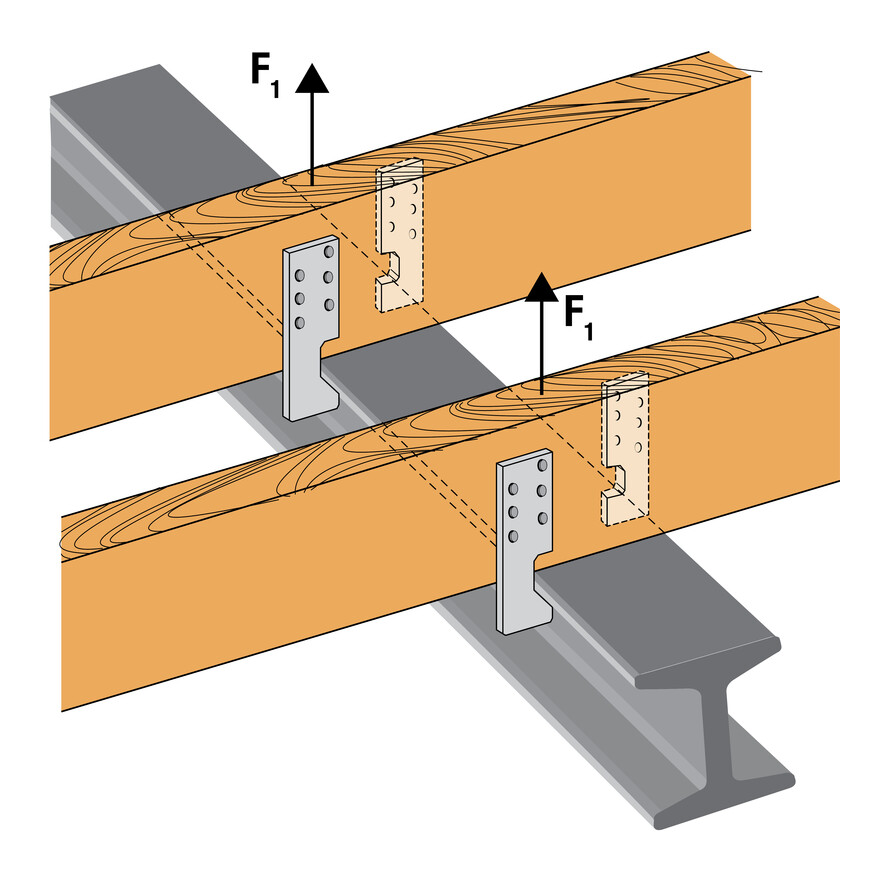 $F_1$

$F_1$