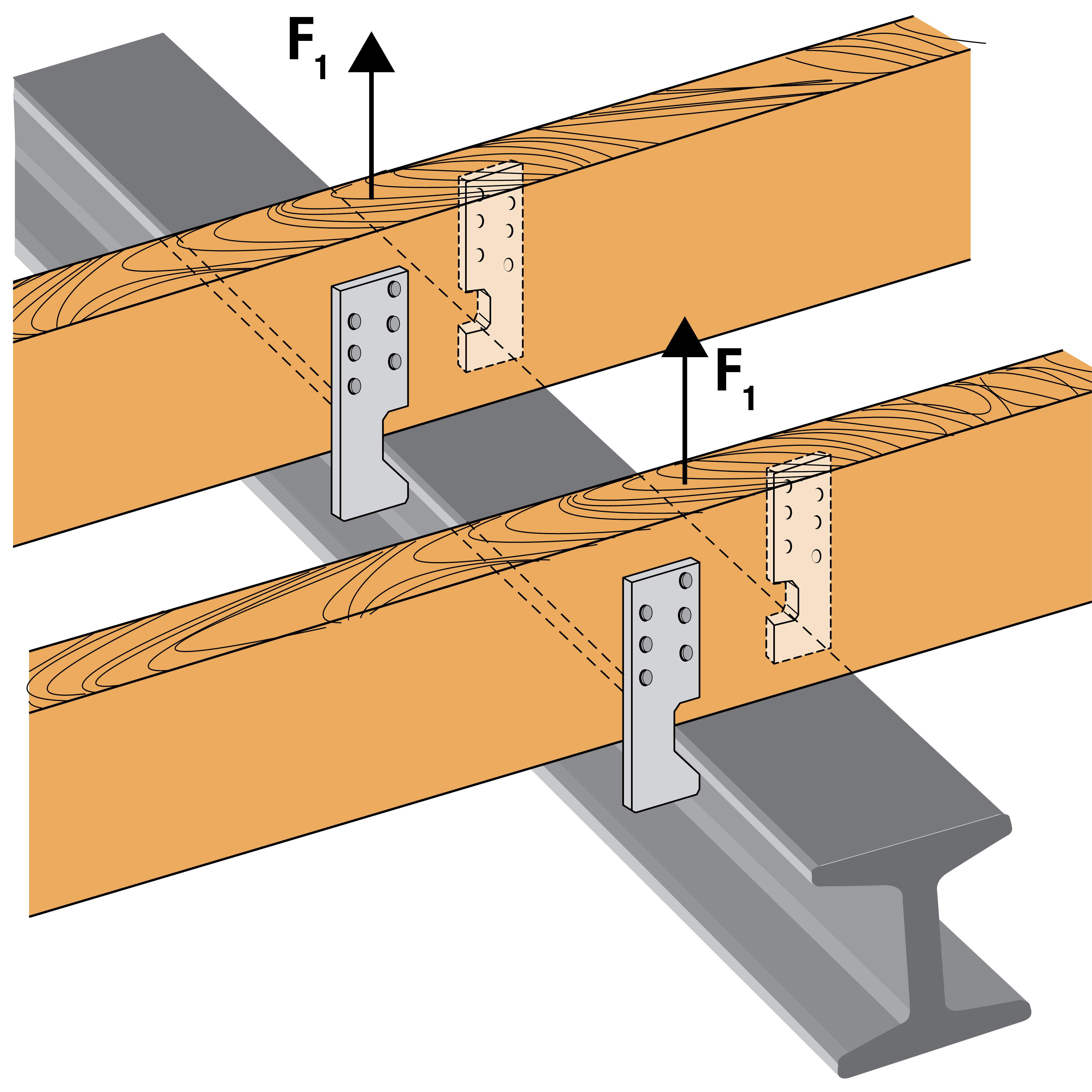 $F_1$

$F_1$